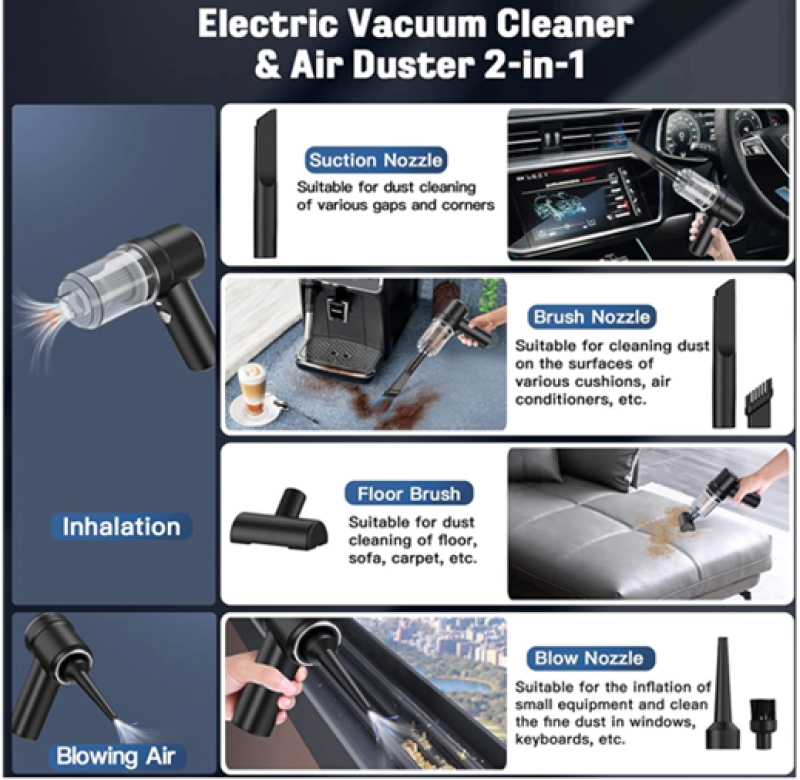 Electric Vacuum Cleaner & Air Duster 2-in-1

Suction Nozzle
Suitable for dust cleaning of various gaps and corners

Brush Nozzle
Suitable for cleaning dust on the surfaces of various cushions, air conditioners, etc.

Inhalation

Floor Brush
Suitable for dust cleaning of floor, sofa, carpet, etc.

Blowing Air

Blow Nozzle
Suitable for the inflation of small equipment and clean the fine dust in windows, keyboards, etc.